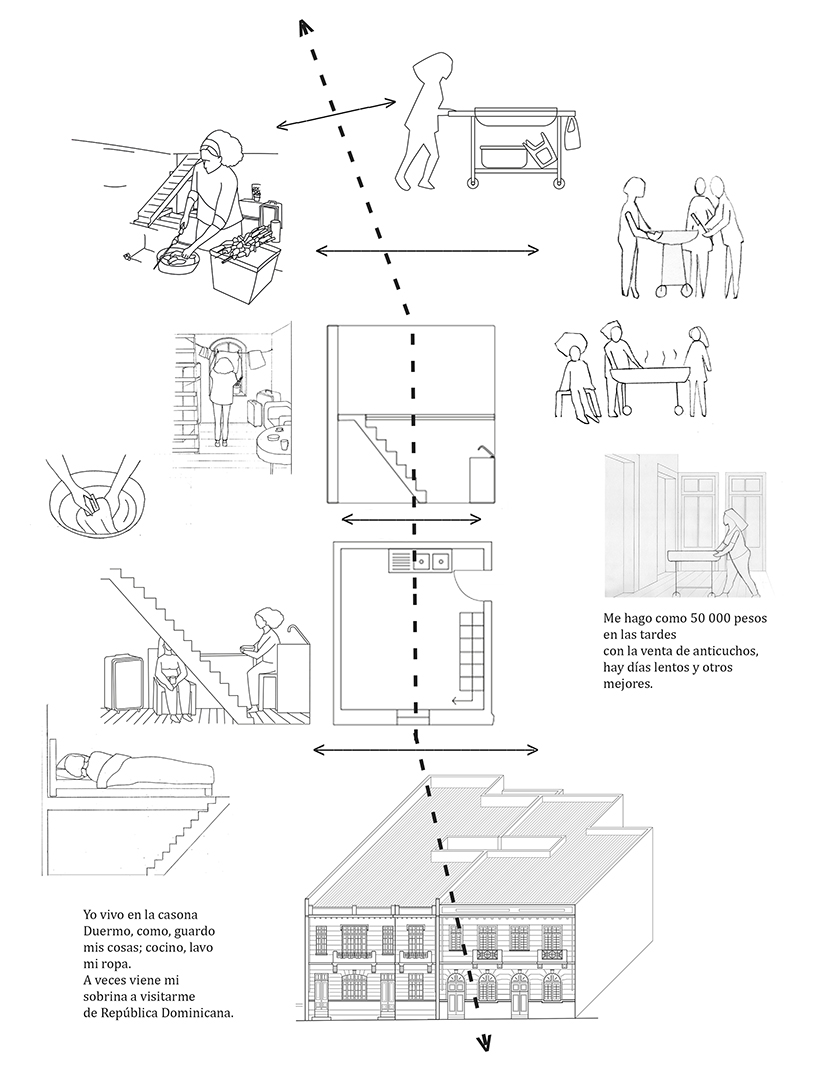 Me hago como 50 000 pesos en las tardes con la venta de anticuchos, hay días lentos y otros mejores.

Yo vivo en la casona Duermo, como, guardo mis cosas; cocino, lavo mi ropa. A veces viene mi sobrina a visitarme de República Dominicana.